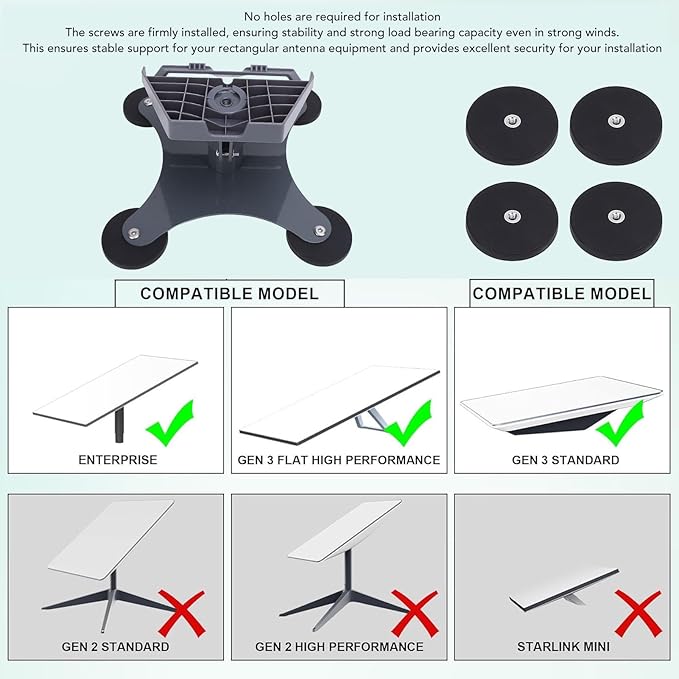 No holes are required for installation
The screws are firmly installed, ensuring stability and strong load bearing capacity even in strong winds.
This ensures stable support for your rectangular antenna equipment and provides excellent security for your installation

COMPATIBLE MODEL

COMPATIBLE MODEL

ENTERPRISE

GEN 3 FLAT HIGH PERFORMANCE

GEN 3 STANDARD

GEN 2 STANDARD

GEN 2 HIGH PERFORMANCE

STARLINK MINI