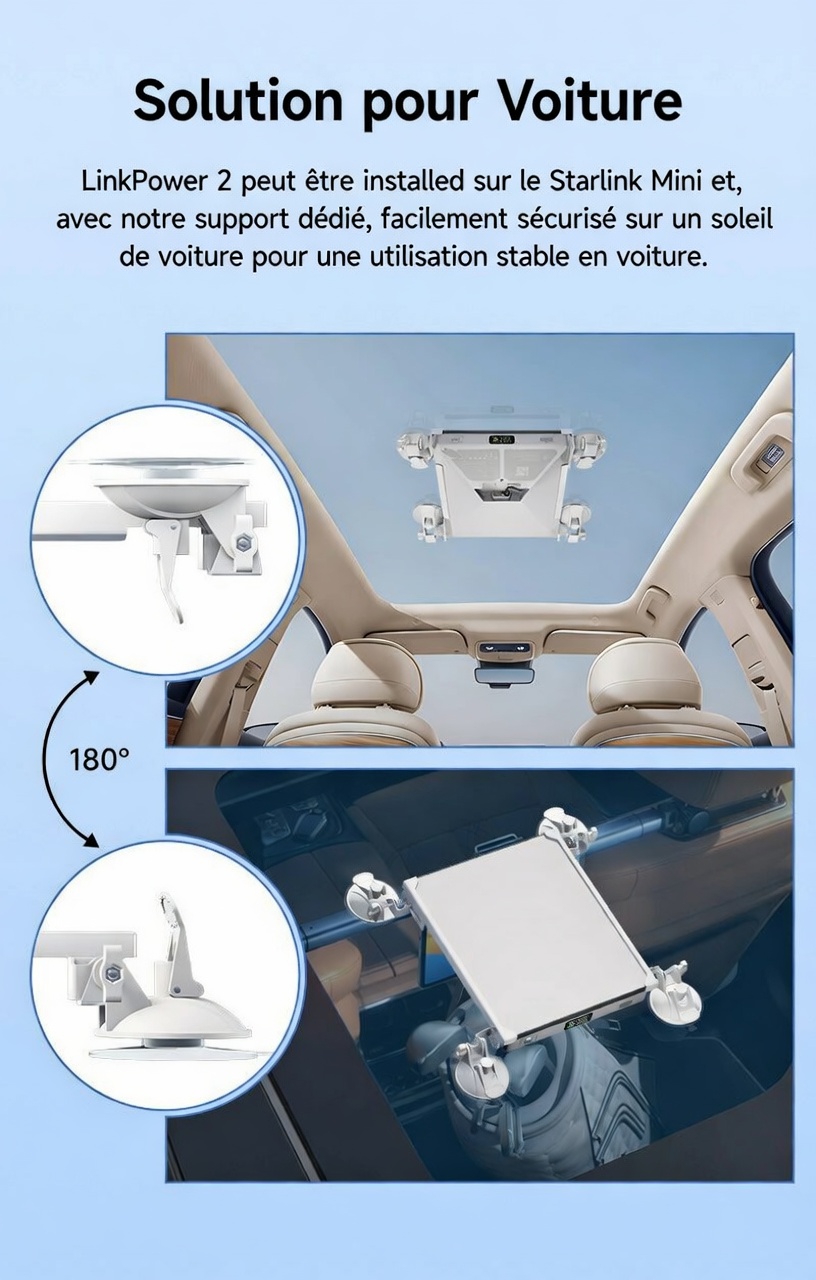 Solution pour Voiture

LinkPower 2 peut être installed sur le Starlink Mini et, avec notre support dédié, facilement sécurisé sur un soleil de voiture pour une utilisation stable en voiture.

180°